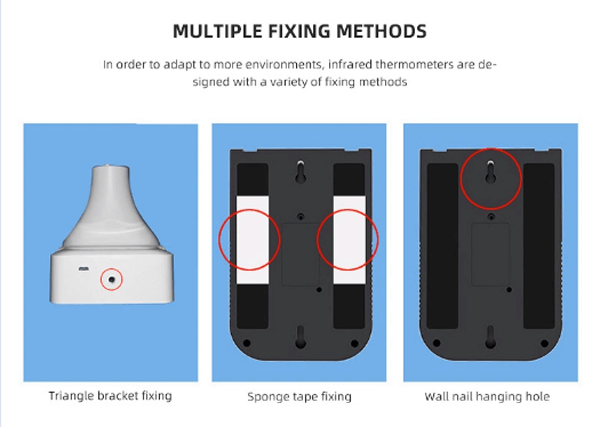 MULTIPLE FIXING METHODS

In order to adapt to more environments, infrared thermometers are designed with a variety of fixing methods

Triangle bracket fixing

Sponge tape fixing

Wall nail hanging hole